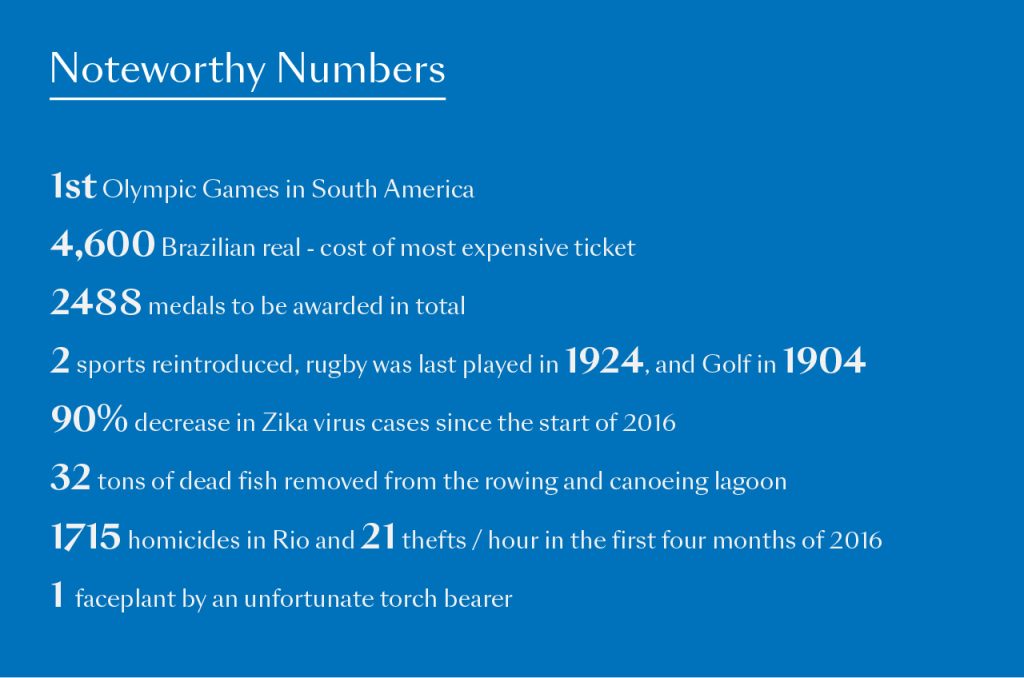 Noteworthy Numbers

1st Olympic Games in South America

4,600 Brazilian real - cost of most expensive ticket

2488 medals to be awarded in total

2 sports reintroduced, rugby was last played in 1924, and Golf in 1904

90% decrease in Zika virus cases since the start of 2016

32 tons of dead fish removed from the rowing and canoeing lagoon

1715 homicides in Rio and 21 thefts / hour in the first four months of 2016

1 faceplant by an unfortunate torch bearer