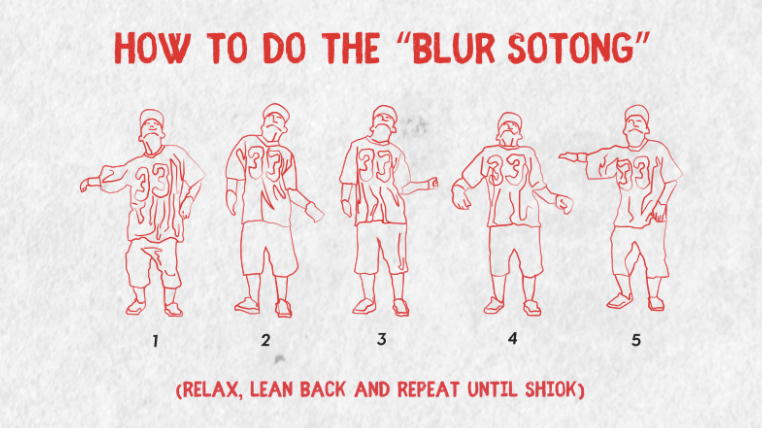 HOW TO DO THE "BLUR SOTONG"

33 33 33 33 33

1 2 3 4 5

(RELAX, LEAN BACK AND REPEAT UNTIL SHIOK)