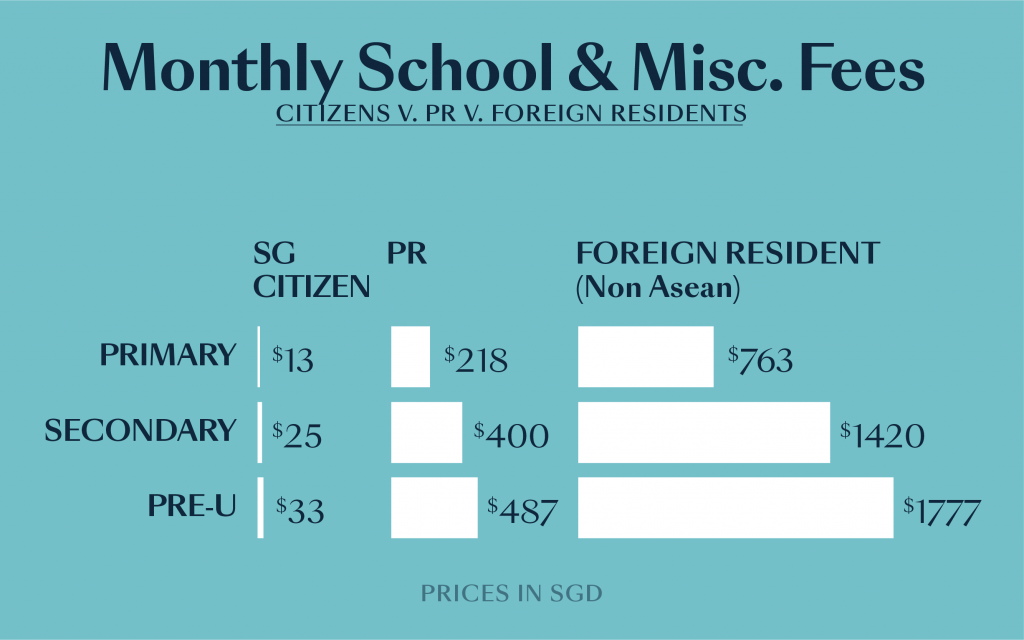 Monthly School & Misc. Fees

CITIZENS V. PR V. FOREIGN RESIDENTS

| | SG CITIZEN | PR | FOREIGN RESIDENT (Non Asean) |
|---|---|---|---|
| PRIMARY | $13 | $218 | $763 |
| SECONDARY | $25 | $400 | $1420 |
| PRE-U | $33 | $487 | $1777 |

PRICES IN SGD